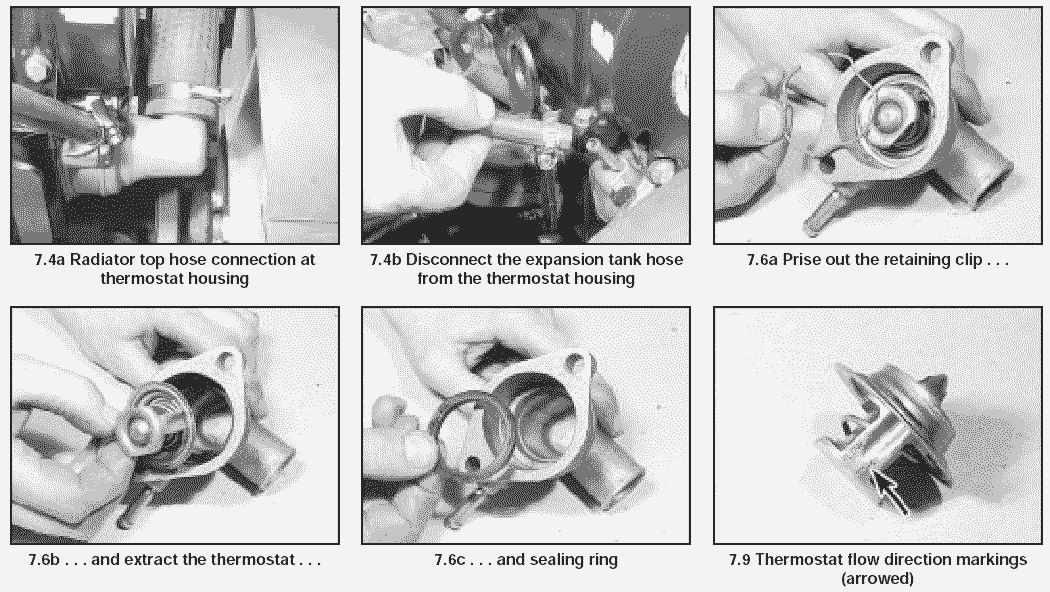 7.4a Radiator top hose connection at thermostat housing

7.4b Disconnect the expansion tank hose from the thermostat housing

7.6a Prise out the retaining clip . . .

7.6b . . . and extract the thermostat . . .

7.6c . . . and sealing ring

7.9 Thermostat flow direction markings (arrowed)